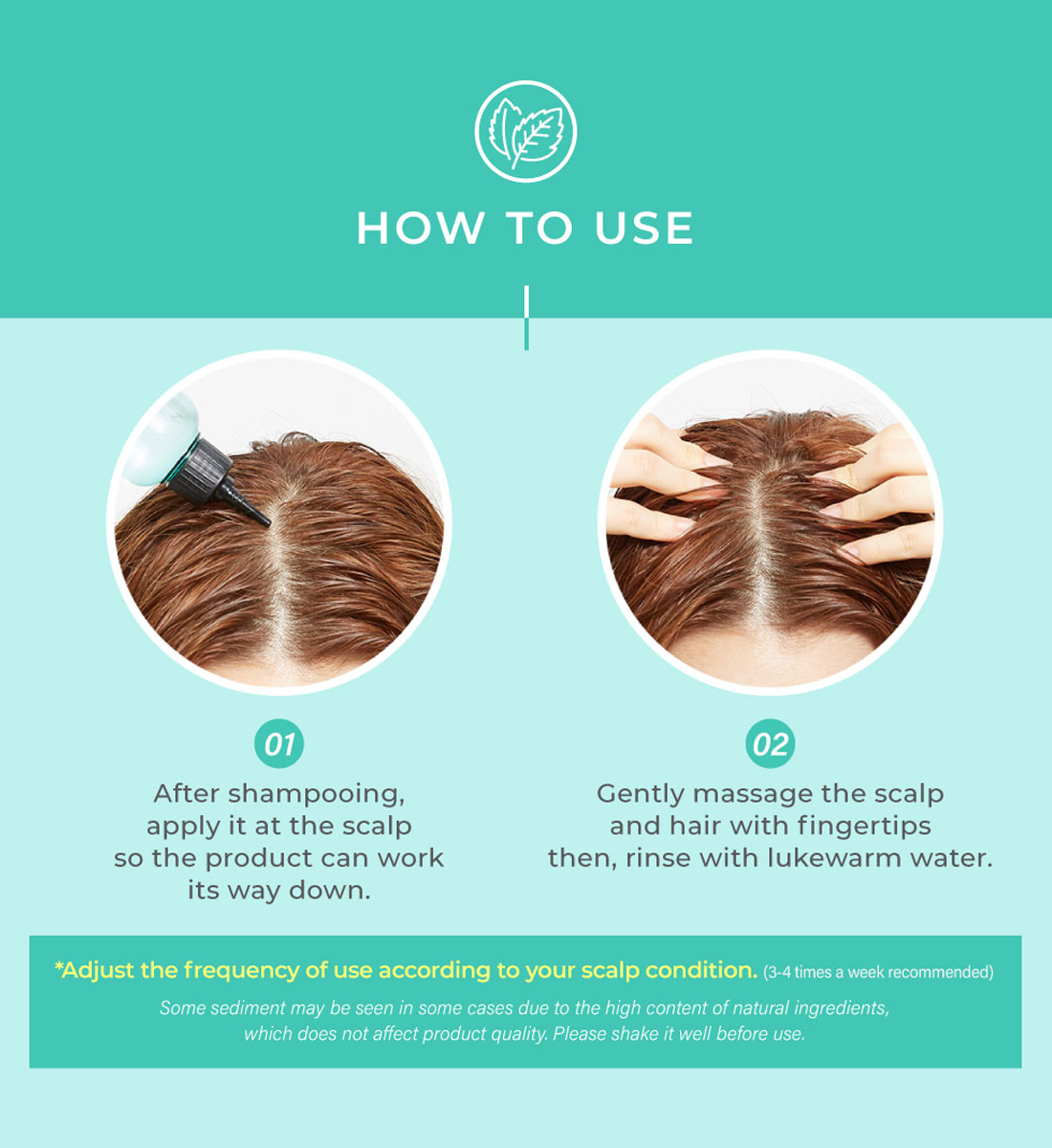 HOW TO USE

01

After shampooing, apply it at the scalp so the product can work its way down.

02

Gently massage the scalp and hair with fingertips then, rinse with lukewarm water.

*Adjust the frequency of use according to your scalp condition. (3-4 times a week recommended)

Some sediment may be seen in some cases due to the high content of natural ingredients, which does not affect product quality. Please shake it well before use.