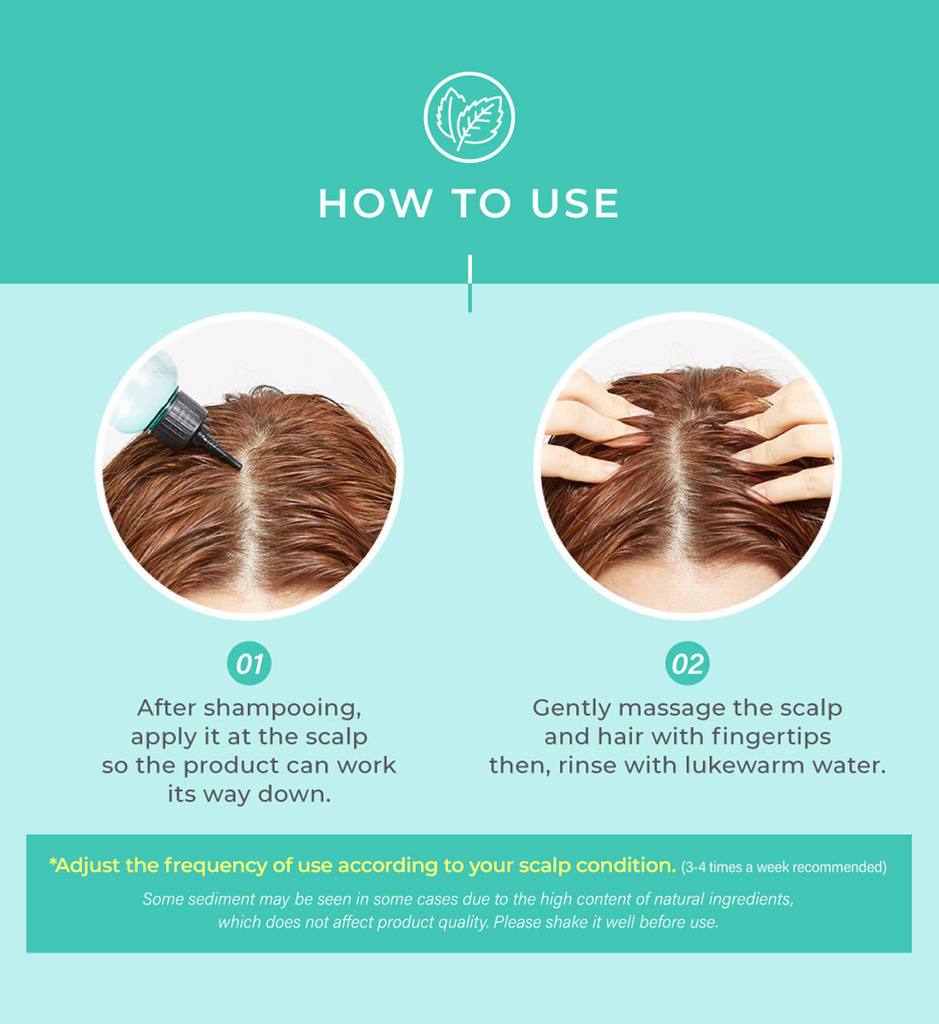 HOW TO USE

01
After shampooing, apply it at the scalp so the product can work its way down.

02
Gently massage the scalp and hair with fingertips then, rinse with lukewarm water.

*Adjust the frequency of use according to your scalp condition. (3-4 times a week recommended)
Some sediment may be seen in some cases due to the high content of natural ingredients, which does not affect product quality. Please shake it well before use.